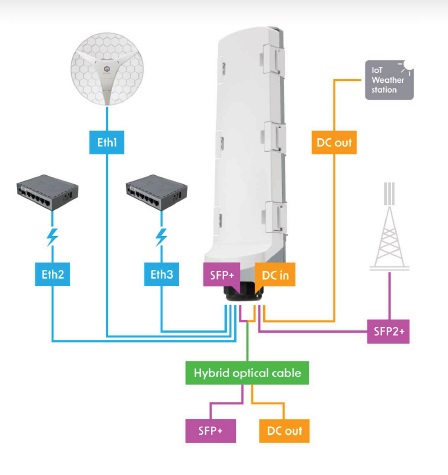 IoT Weather station

Eth1

DC out

Eth2

Eth3

SFP+

DC in

SFP2+

Hybrid optical cable

SFP+

DC out