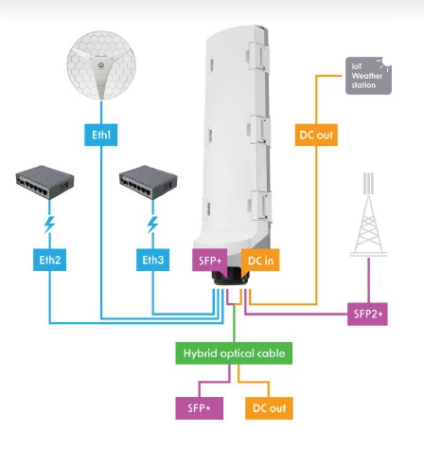 IoT Weather station

Eth1

DC out

Eth2

Eth3

SFP+

DC in

SFP2+

Hybrid optical cable

SFP+

DC out